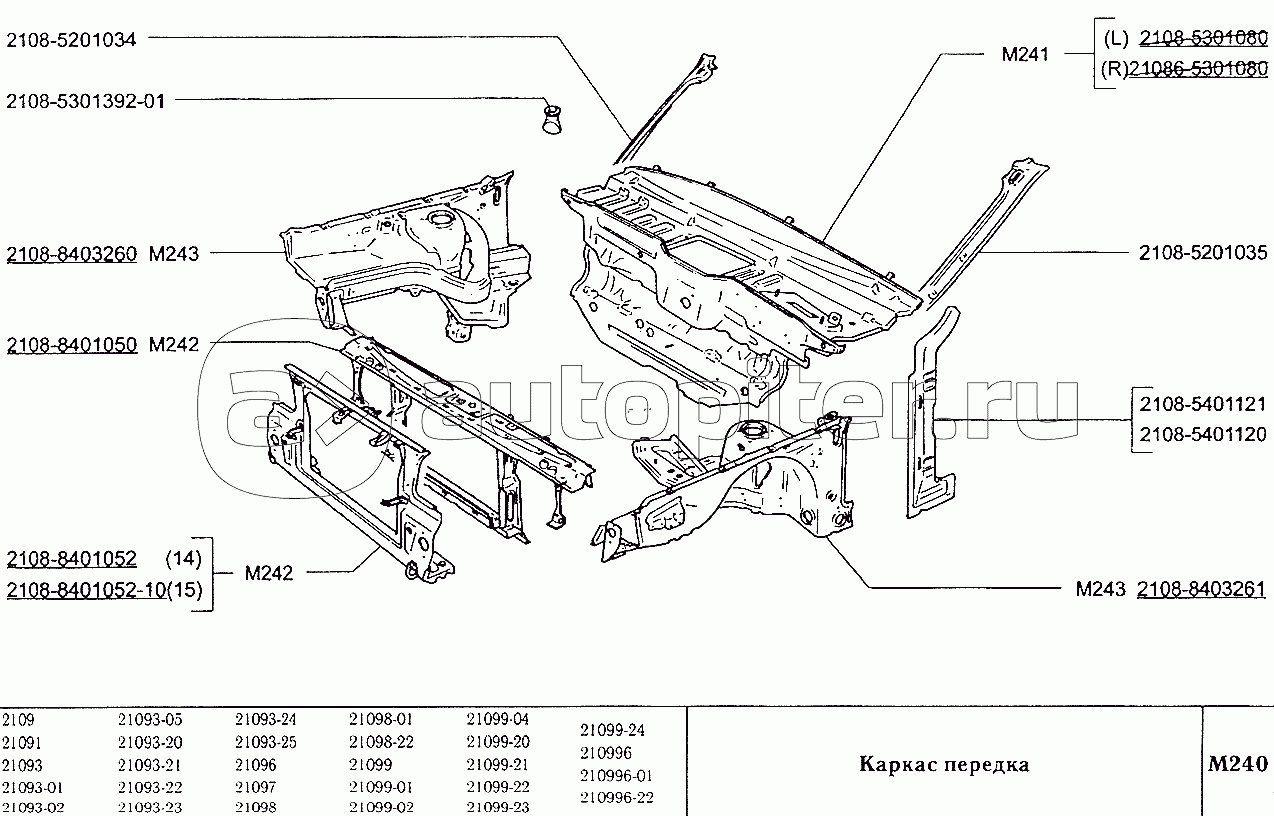 2108-5201034

2108-5301392-01

M241

(L) 2108-5301080
(R)21086-5301080

2108-8403260 M243

2108-5201035

2108-8401050 M242

autopiter.ru

2108-5401121
2108-5401120

2108-8401052 (14)
2108-8401052-10(15)

M242

M243 2108-8403261

2109
21091
21093
21093-01
21093-02

21093-05
21093-20
21093-21
21093-22
21093-23

21093-24
21093-25
21096
21097
21098

21098-01
21098-22
21099
21099-01
21099-02

21099-04
21099-20
21099-21
21099-22
21099-23

21099-24
210996
210996-01
210996-22

Каркас передка

M240